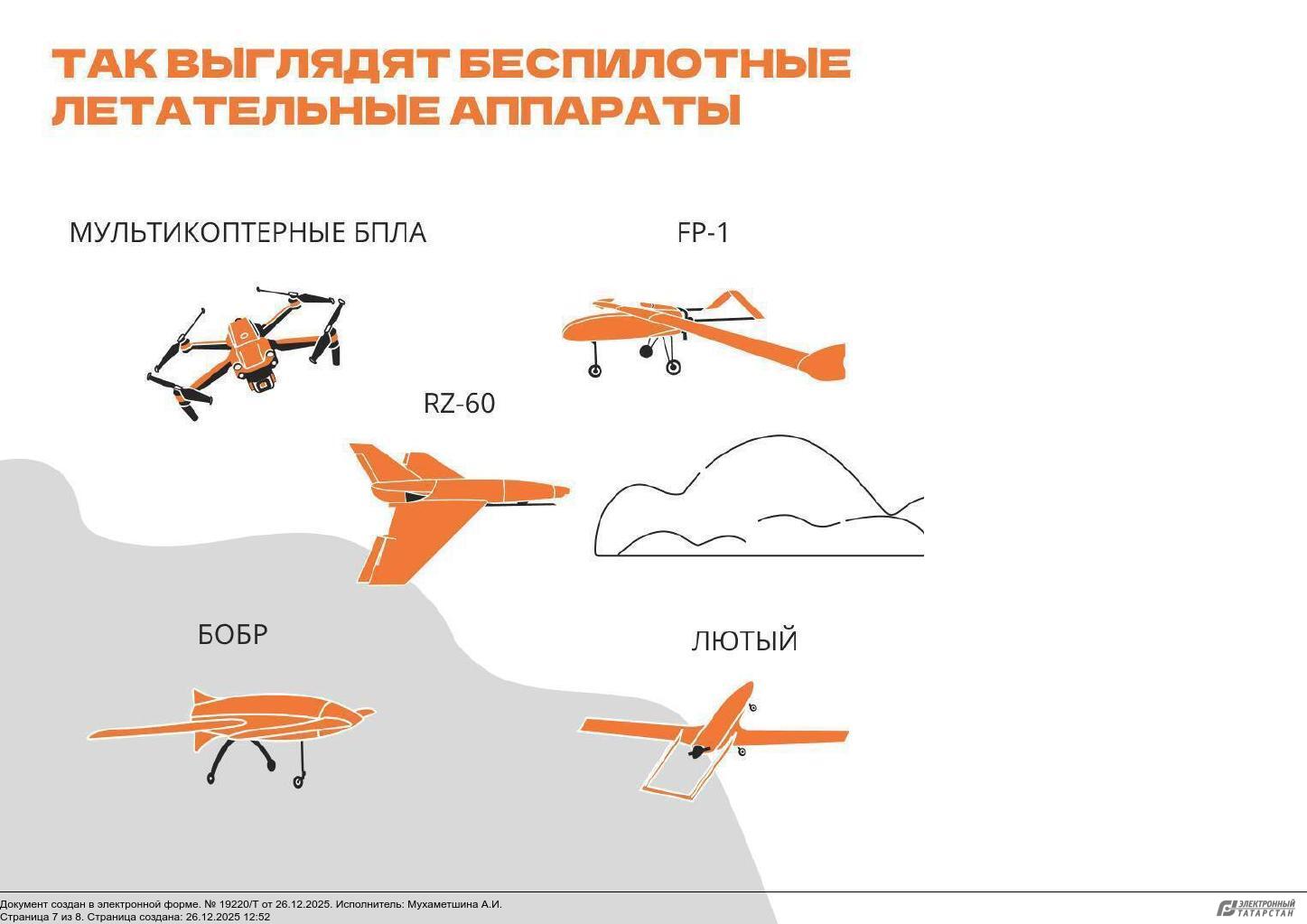 ТАК ВЫГЛЯДЯТ БЕСПИЛОТНЫЕ ЛЕТАТЕЛЬНЫЕ АППАРАТЫ

МУЛЬТИКОПТЕРНЫЕ БПЛА

FP-1

RZ-60

БОБР

ЛЮТЫЙ

Документ создан в электронной форме. № 19220/Т от 26.12.2025. Исполнитель: Мухаметшина А.И.
Страница 7 из 8. Страница создана: 26.12.2025 12:52

ЭЛЕКТРОННЫЙ ТАТАРСТАН